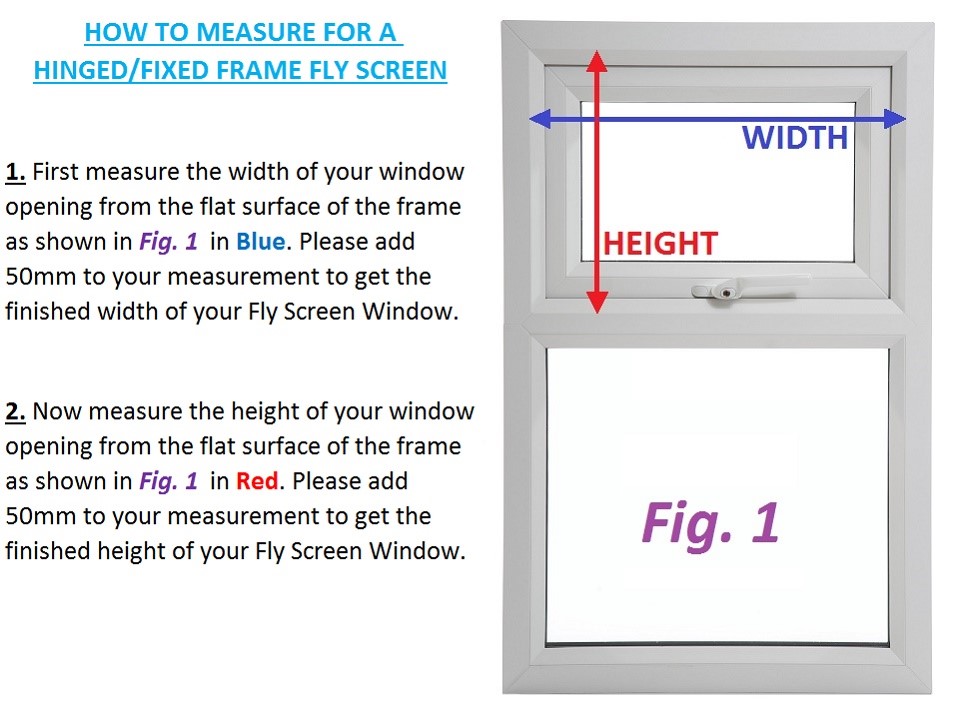 HOW TO MEASURE FOR A
HINGED/FIXED FRAME FLY SCREEN

1. First measure the width of your window opening from the flat surface of the frame as shown in Fig. 1 in Blue. Please add 50mm to your measurement to get the finished width of your Fly Screen Window.

2. Now measure the height of your window opening from the flat surface of the frame as shown in Fig. 1 in Red. Please add 50mm to your measurement to get the finished height of your Fly Screen Window.

WIDTH

HEIGHT

Fig. 1